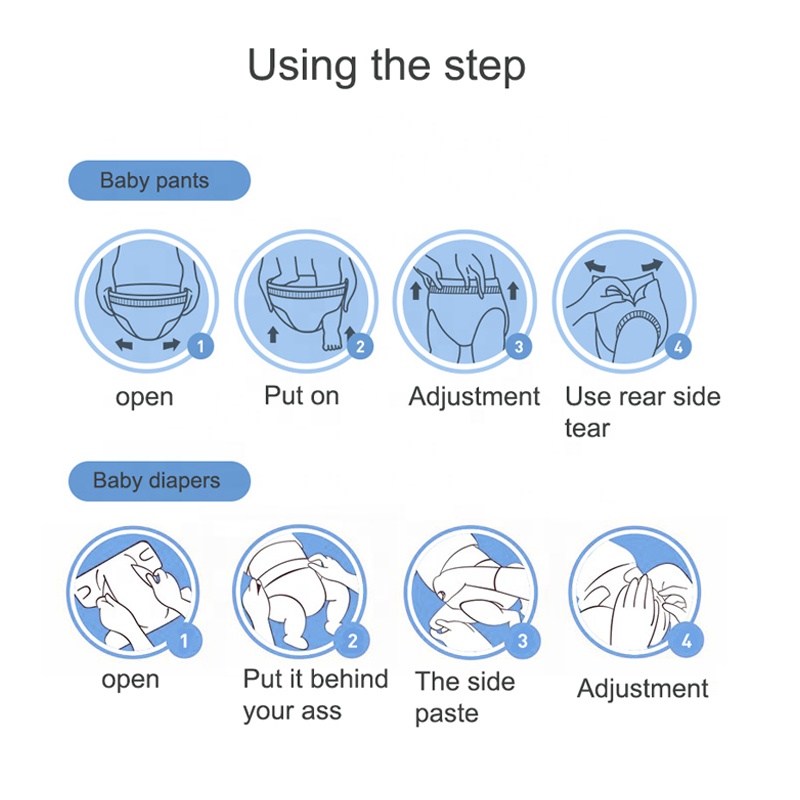 Using the step

Baby pants

1
open

2
Put on

3
Adjustment

4
Use rear side tear

Baby diapers

1
open

2
Put it behind your ass

3
The side paste

4
Adjustment